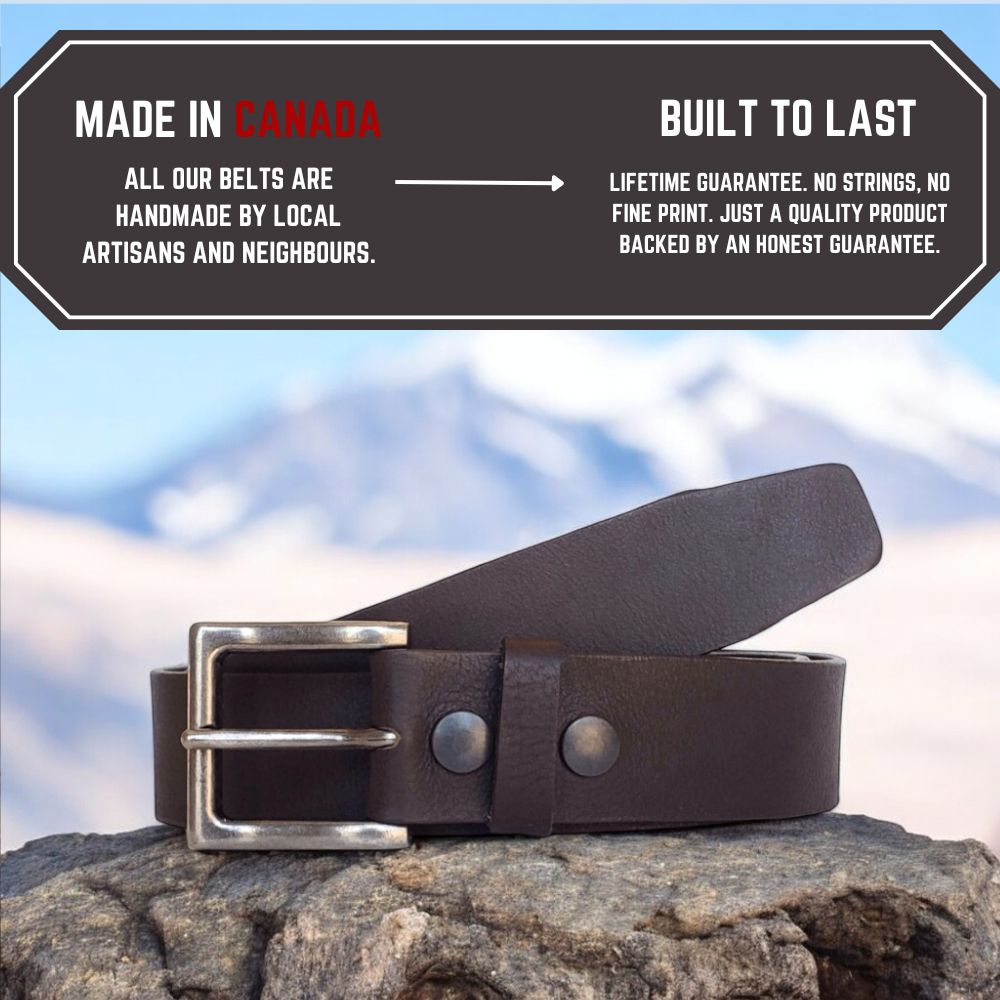 MADE IN CANADA

ALL OUR BELTS ARE HANDMADE BY LOCAL ARTISANS AND NEIGHBOURS.

BUILT TO LAST

LIFETIME GUARANTEE. NO STRINGS, NO FINE PRINT. JUST A QUALITY PRODUCT BACKED BY AN HONEST GUARANTEE.